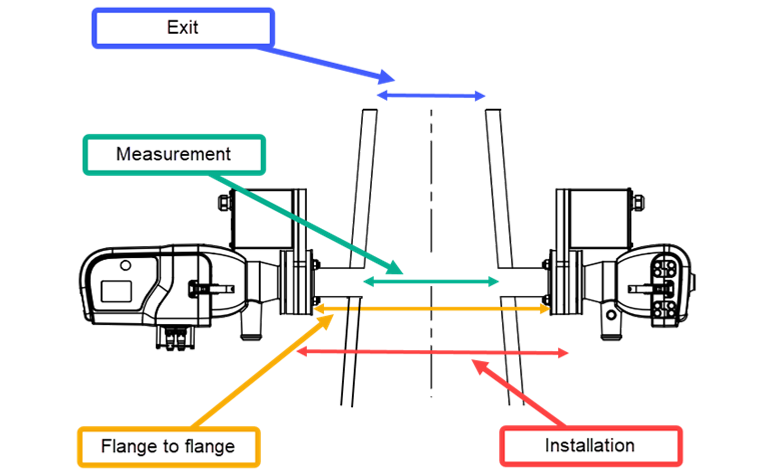 Exit

Measurement

Flange to flange

Installation